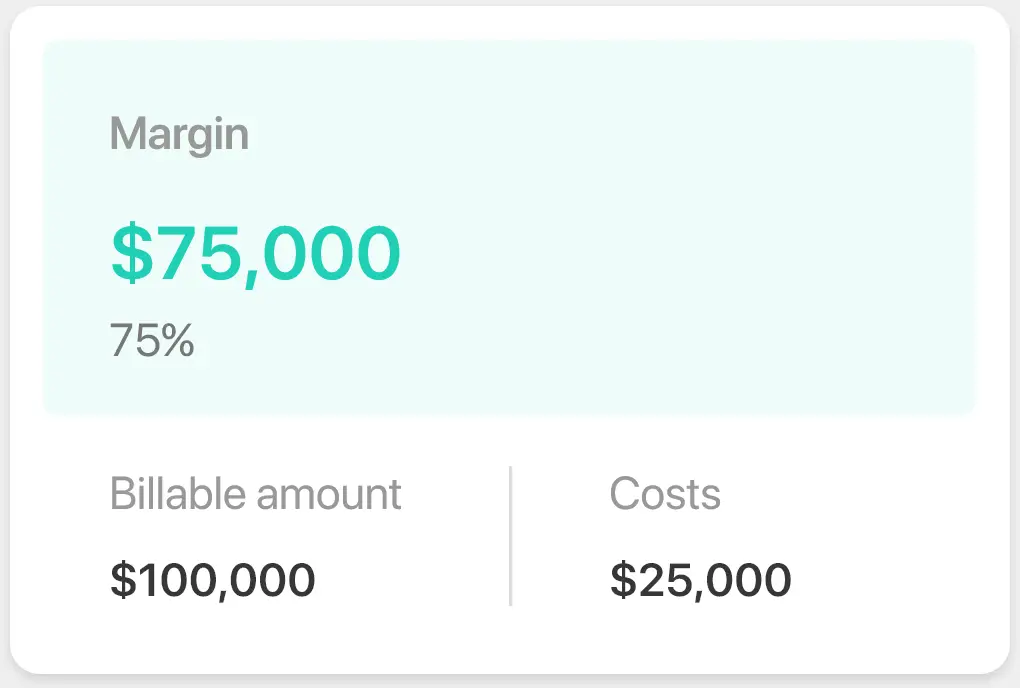 Margin

\$75,000

75%

Billable amount

\$100,000

Costs

\$25,000